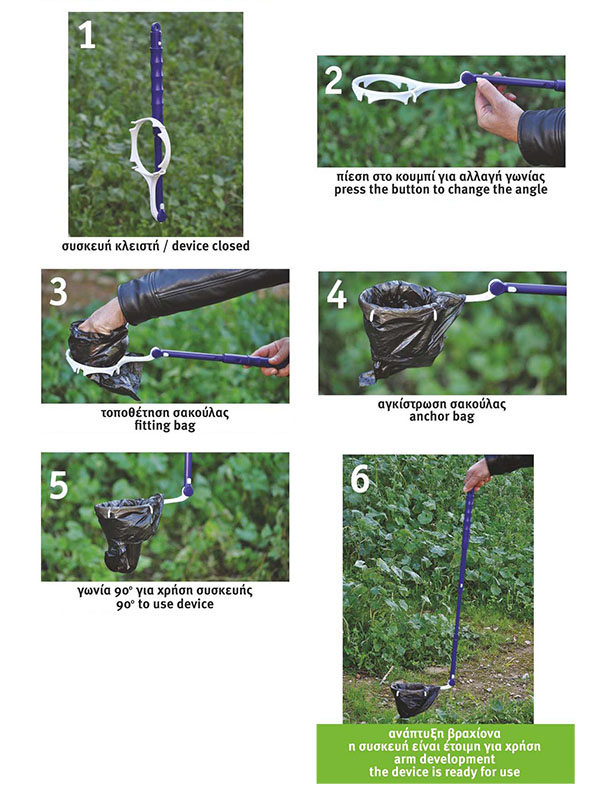 1

συσκευή κλειστή / device closed

2

πίεση στο κουμπί για αλλαγή γωνίας
press the button to change the angle

3

τοποθέτηση σακούλας
fitting bag

4

αγκίστρωση σακούλας
anchor bag

5

γωνία 90° για χρήση συσκευής
90° to use device

6

ανάπτυξη βραχίονα
η συσκευή είναι έτοιμη για χρήση
arm development
the device is ready for use